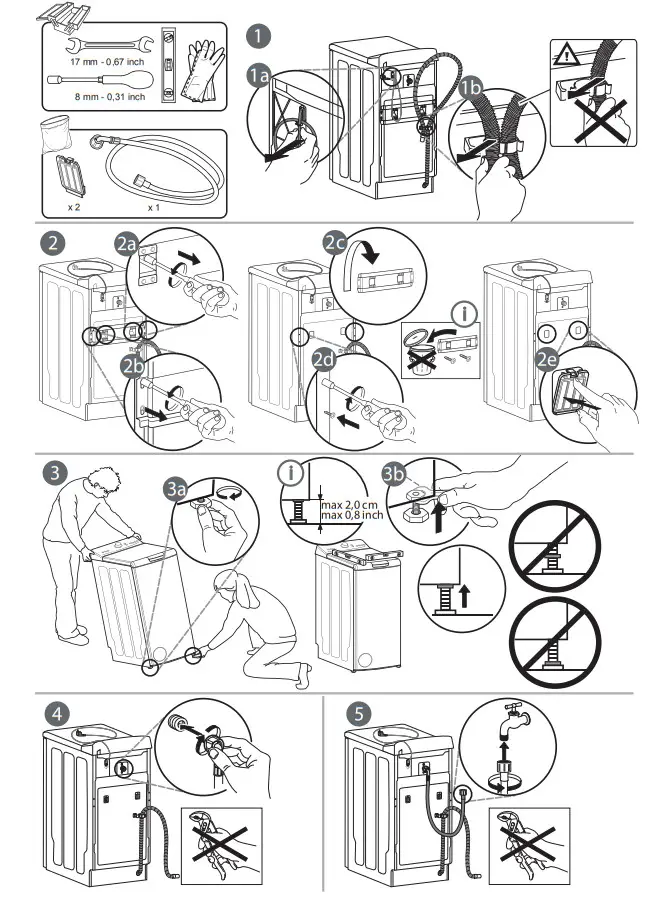 17 mm - 0,67 inch

8 mm - 0,31 inch

x 2

x 1

1

1a

1b

2

2a

2b

2c

2d

i

2e

3

3a

i

max 2,0 cm
max 0,8 inch

3b

4

5