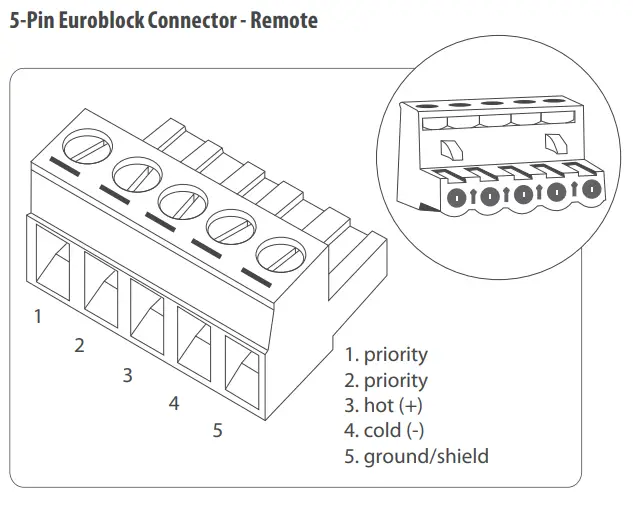 5-Pin Euroblock Connector - Remote

1
2
3
4
5

1. priority
2. priority
3. hot (+)
4. cold (-)
5. ground/shield