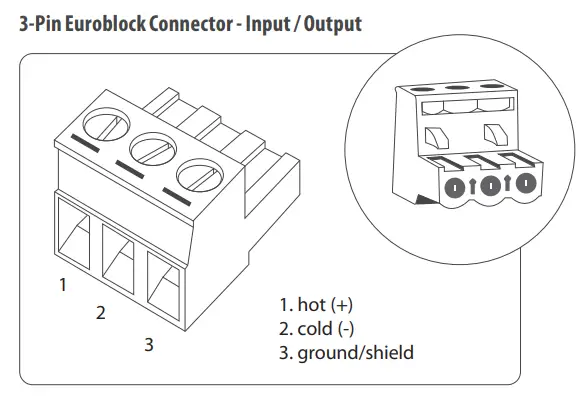 3-Pin Euroblock Connector - Input / Output

1

2

3

1. hot (+)
2. cold (-)
3. ground/shield