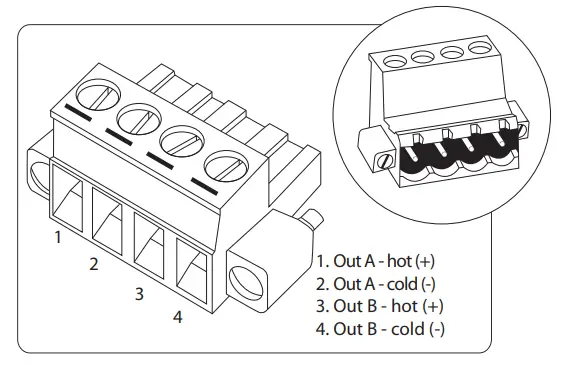 1
2
3
4

1. Out A - hot (+)
2. Out A - cold (-)
3. Out B - hot (+)
4. Out B - cold (-)