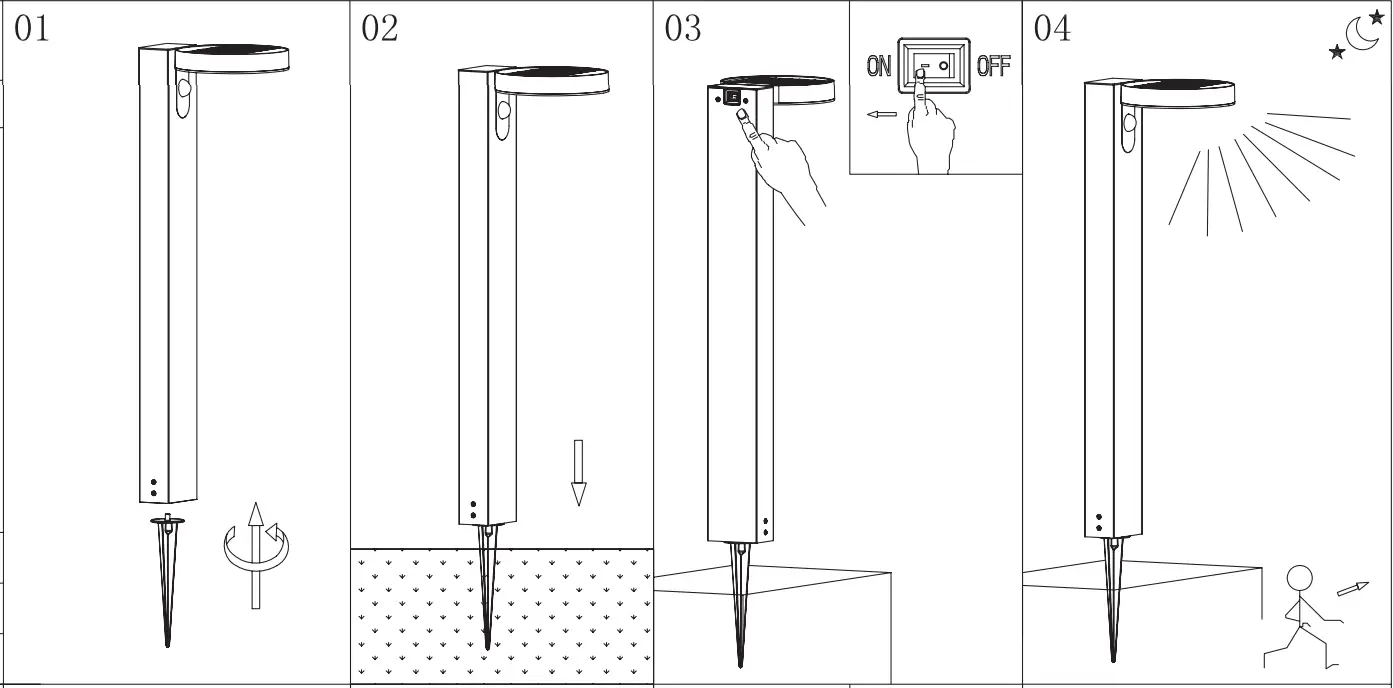 01

02

03

ON OFF

04