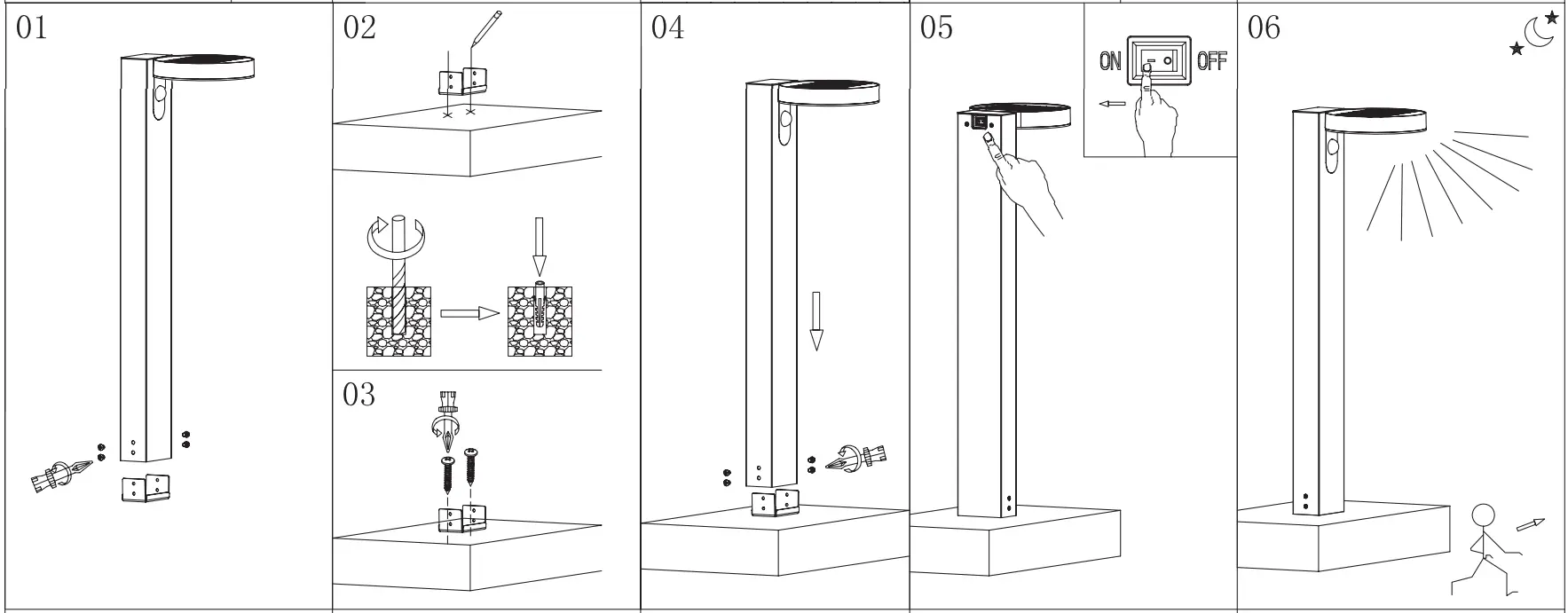 01

02

03

04

05

ON OFF

06