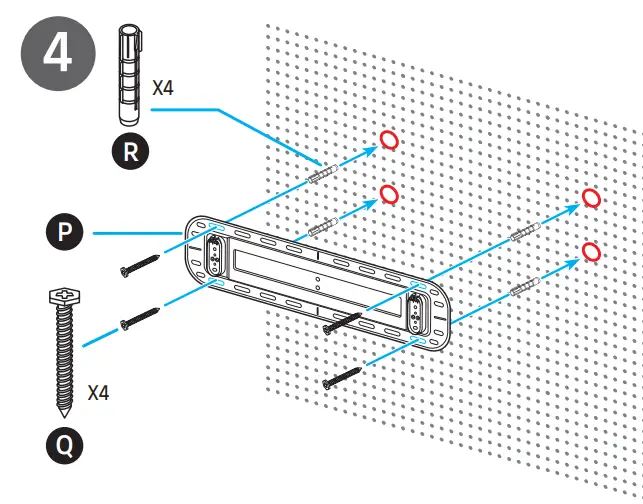 4

X4

R

P

X4

Q