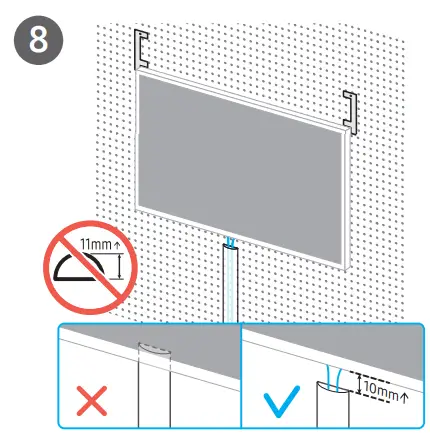 8

11mm↑

10mm↑