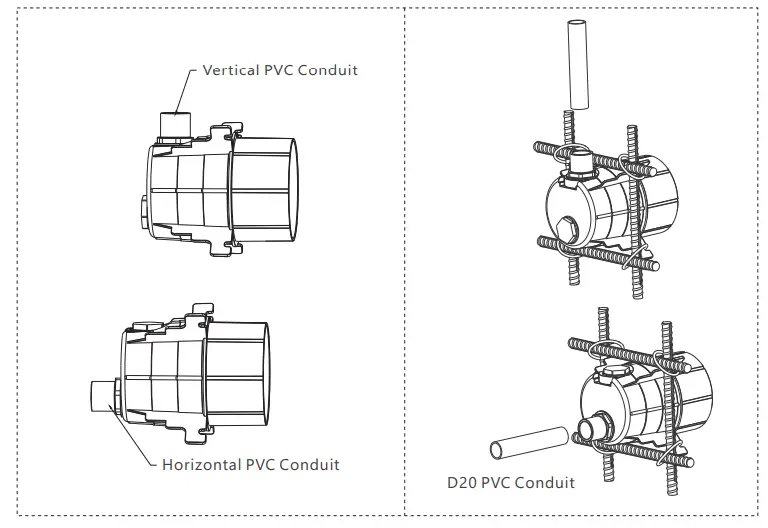 Vertical PVC Conduit

Horizontal PVC Conduit

D20 PVC Conduit