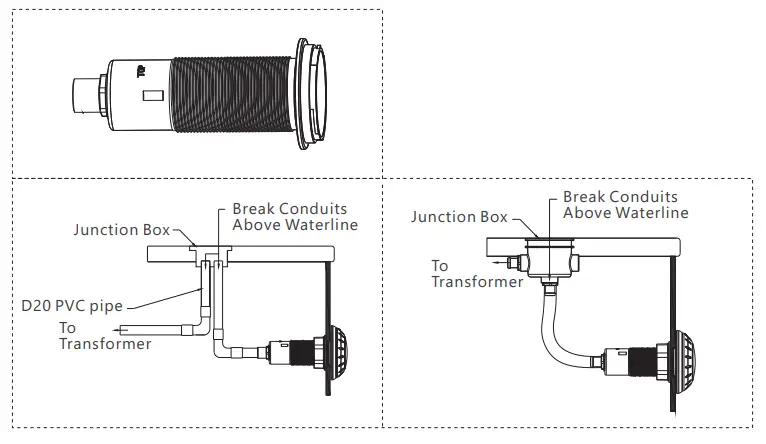 Junction Box

Break Conduits Above Waterline

D20 PVC pipe

To Transformer

Junction Box

Break Conduits Above Waterline

To Transformer