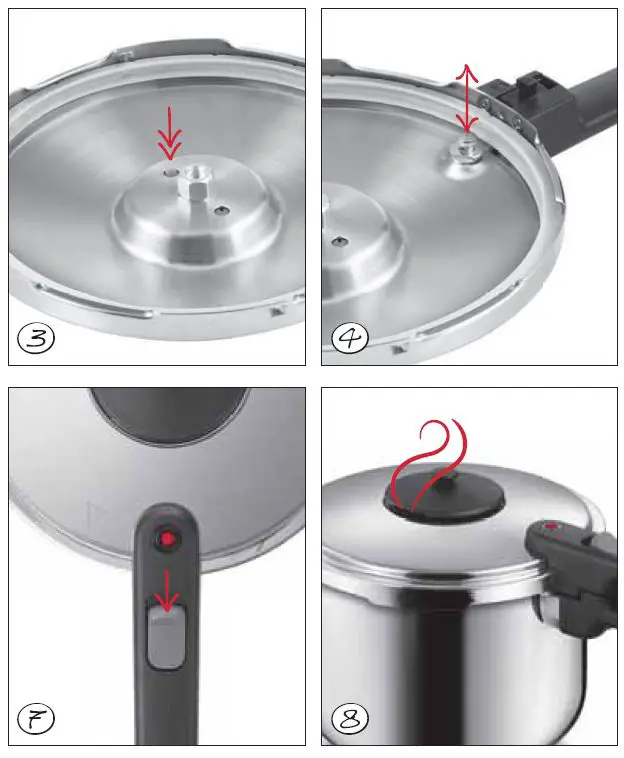 3

4

7

8