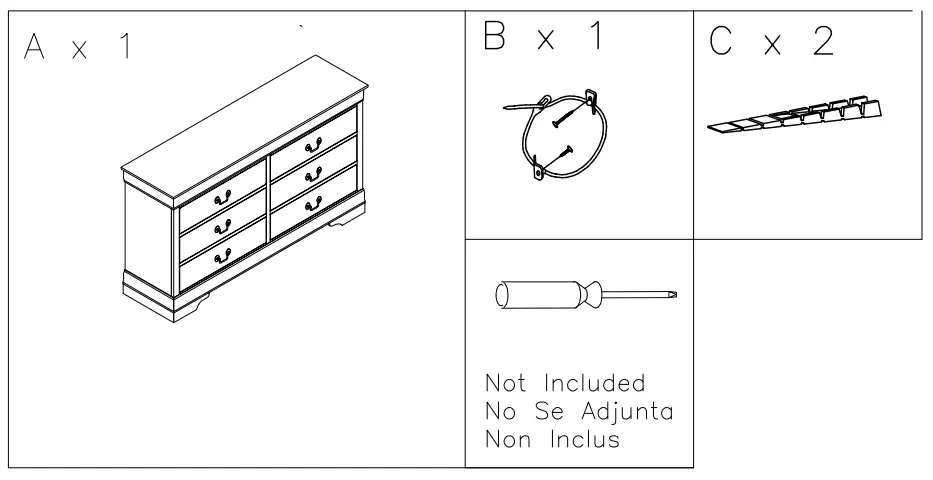 A x 1

B x 1

C x 2

Not Included
No Se Adjunta
Non Inclus