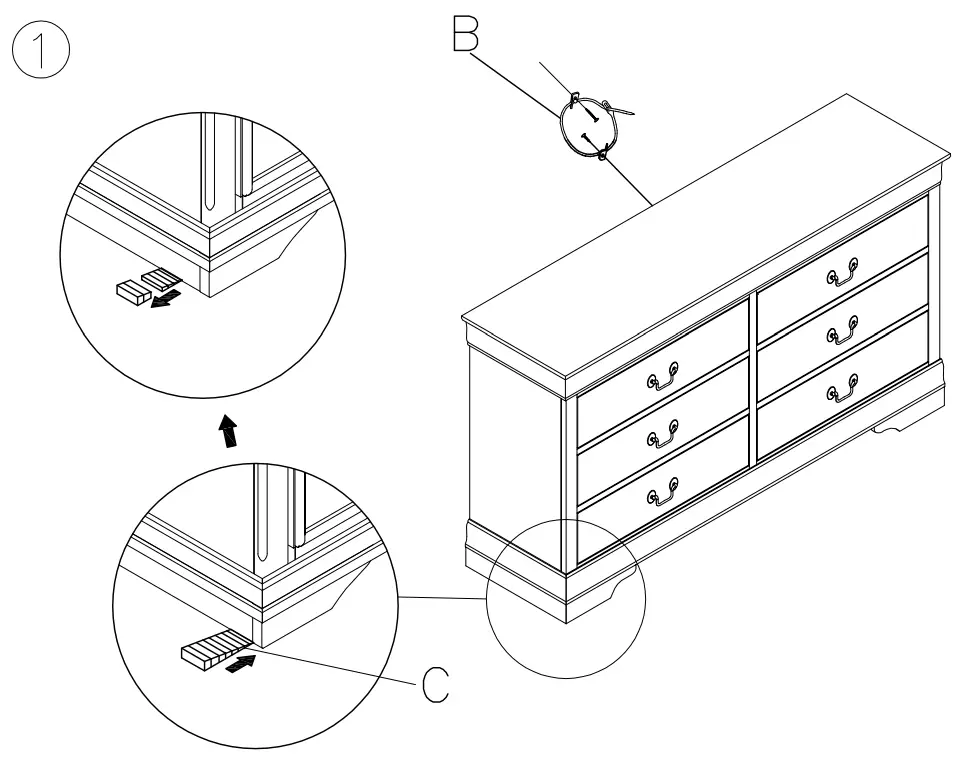 1

B

C