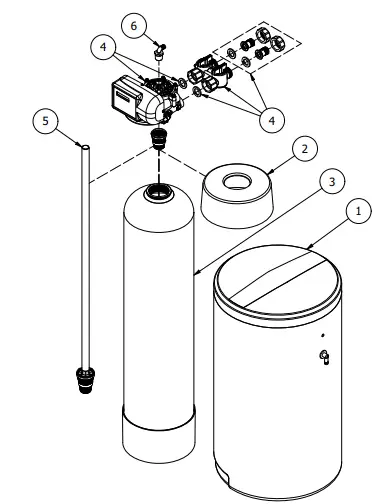 6
4
4
5
2
3
1