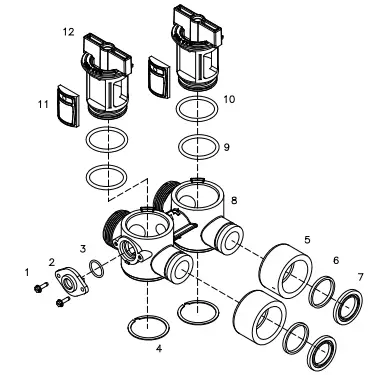 12
11
10
9
8
5
6
7
3
2
1
4