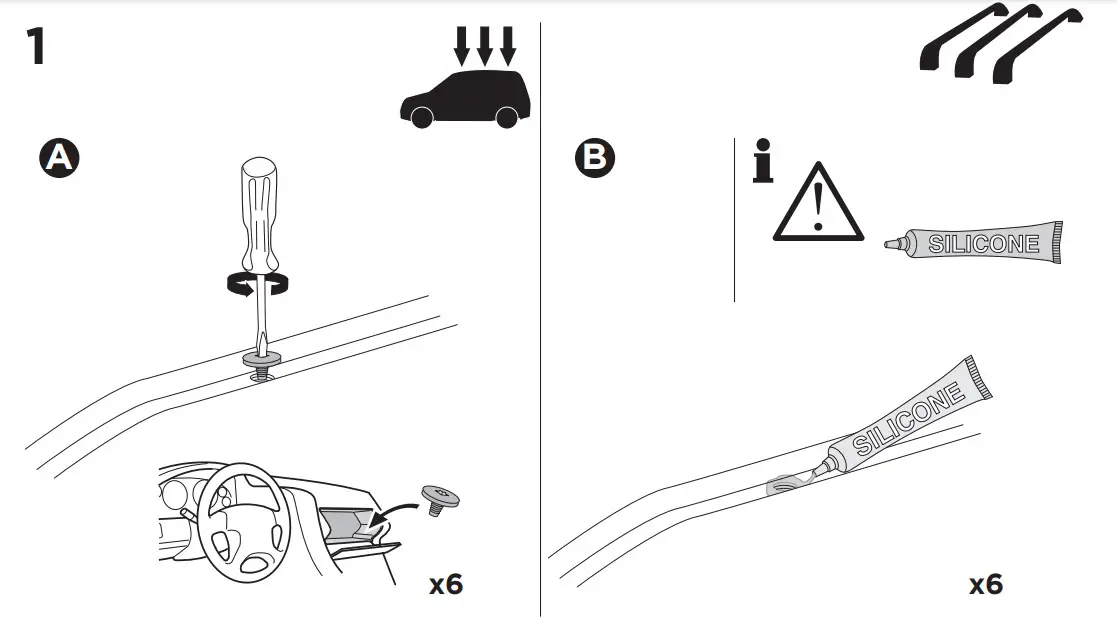 1

A

x6

B

i

SILICONE

SILICONE

x6