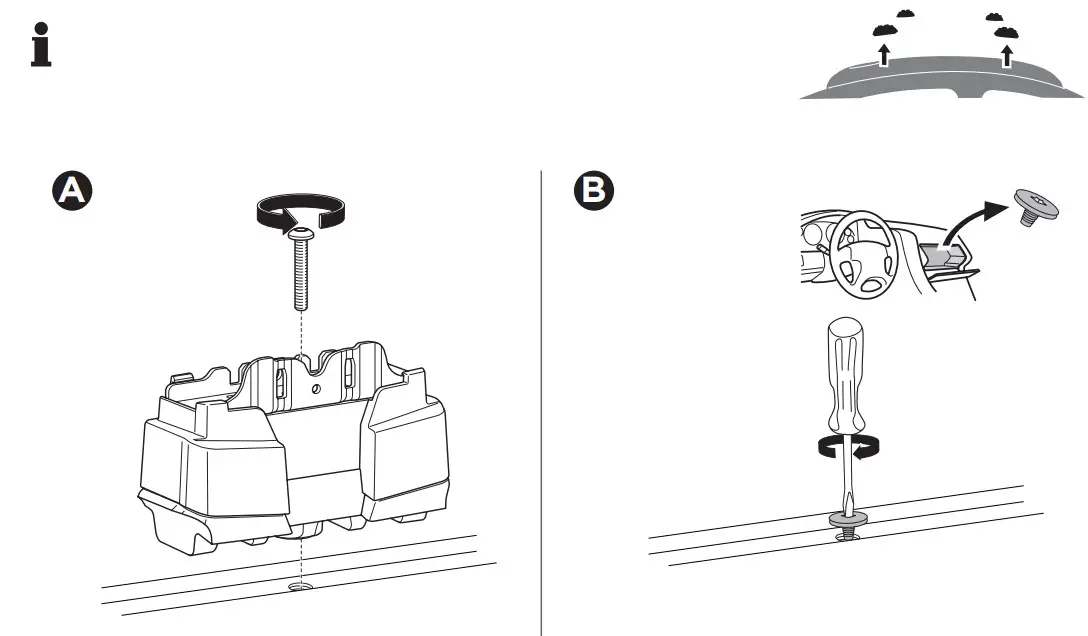 i

A

B