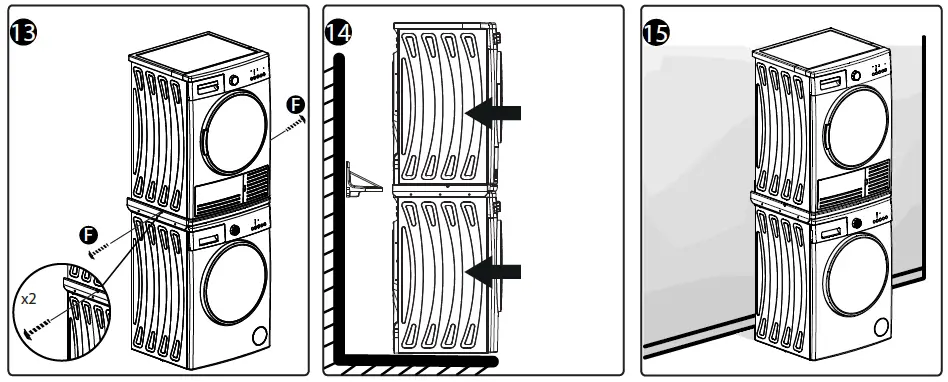 13
F
F
x2
14
15