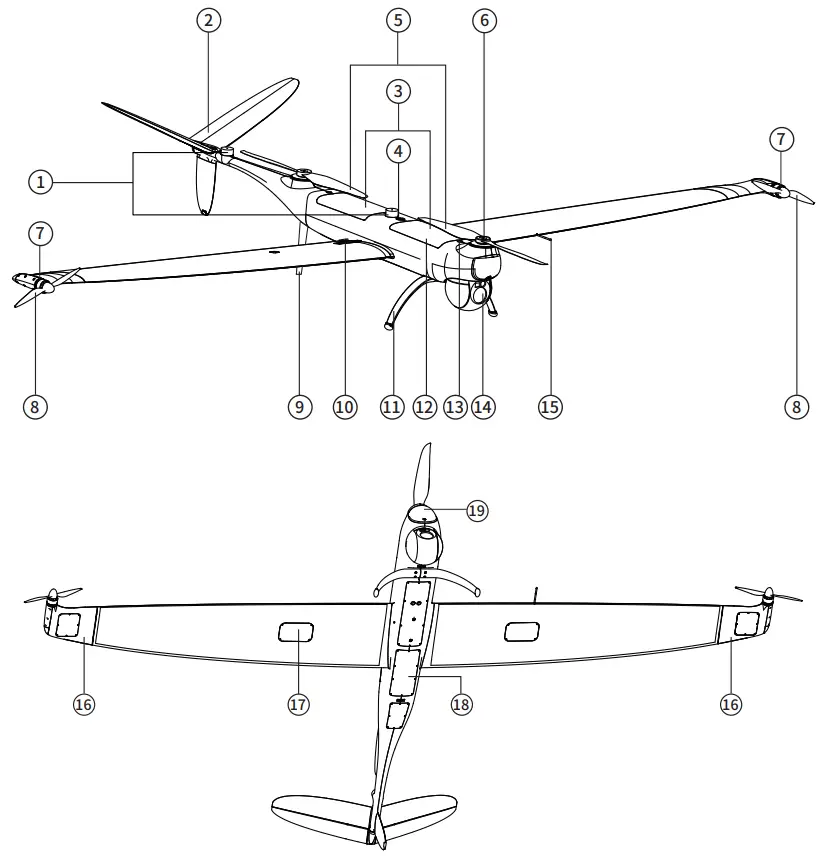 2
5
6
3
4
7
1
7
8
9
10
11
12
13
14
15
8
19
16
17
18
16