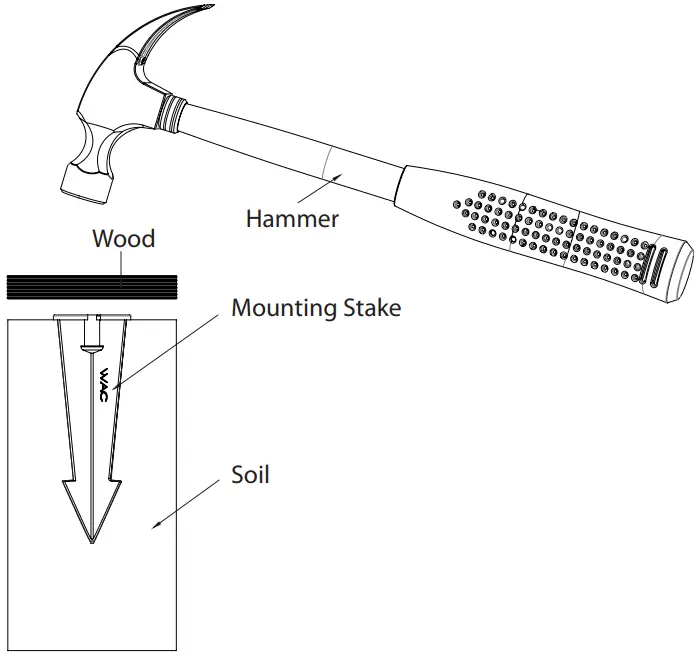 Hammer

Wood

Mounting Stake

WAC

Soil