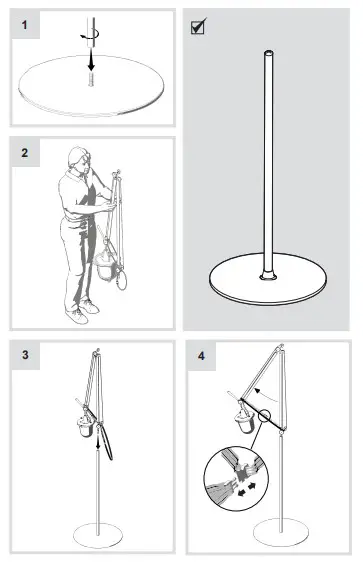 1

2

3

4