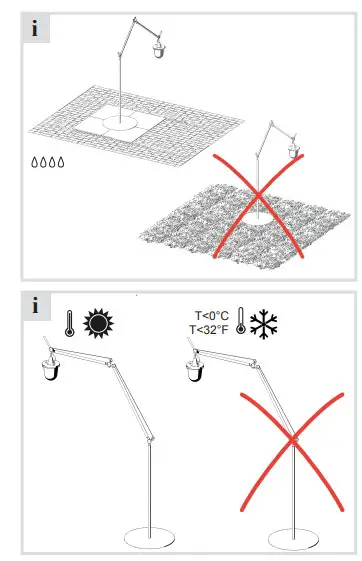 i

i

T<0°C
T<32°F