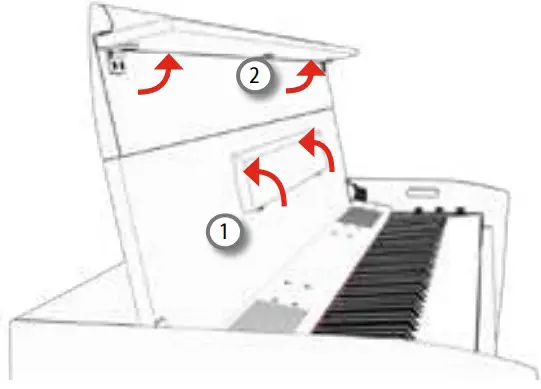 2

1