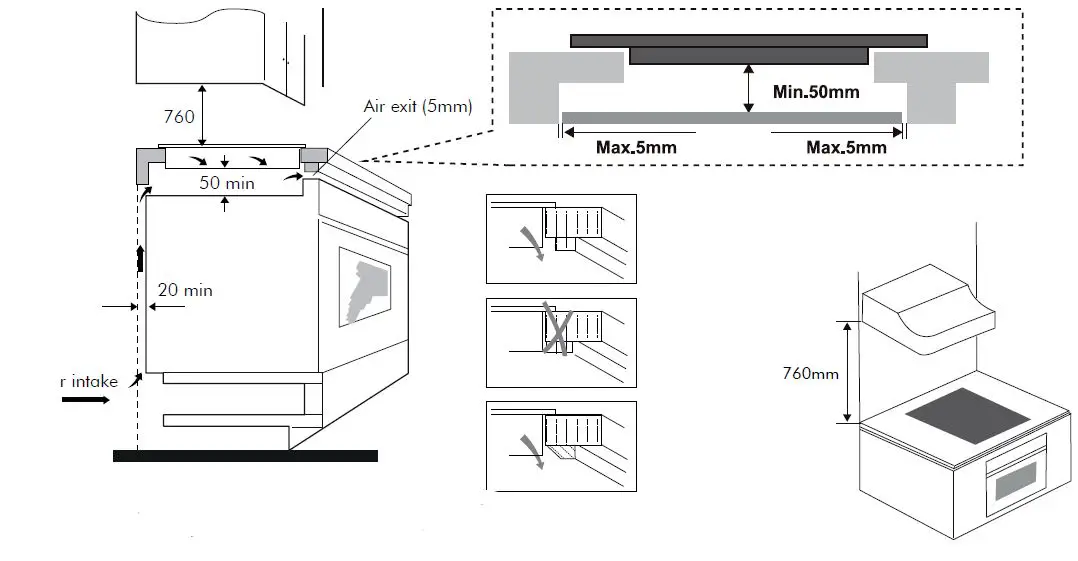 760
Air exit (5mm)
50 min
20 min
r intake
Min.50mm
Max.5mm
Max.5mm
760mm