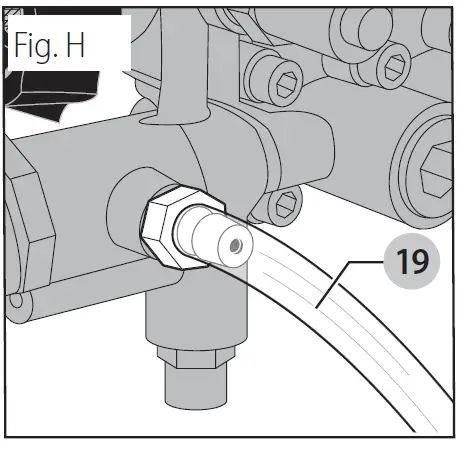 Fig. H

19