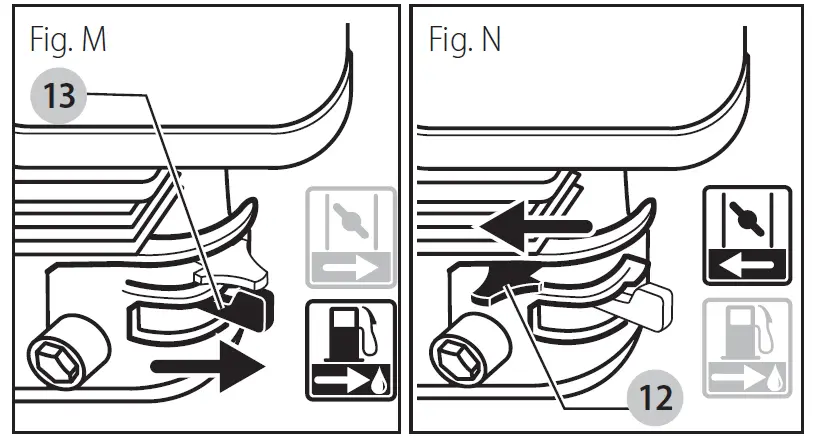 Fig. M

13

Fig. N

12