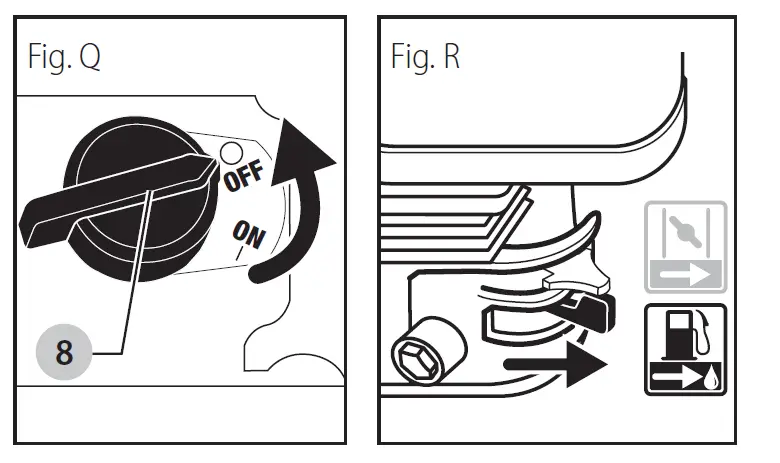 Fig. Q

OFF
ON
8

Fig. R