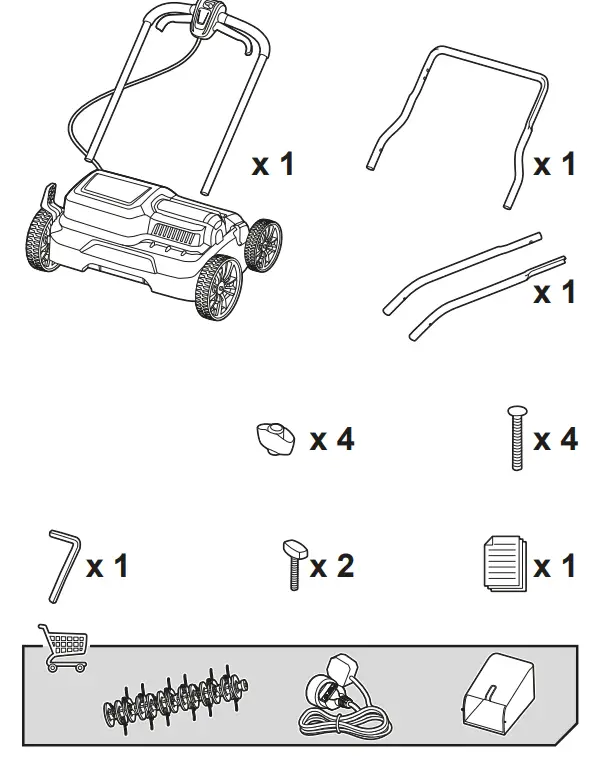 x 1

x 1

x 1

x 4

x 4

x 1

x 2

x 1