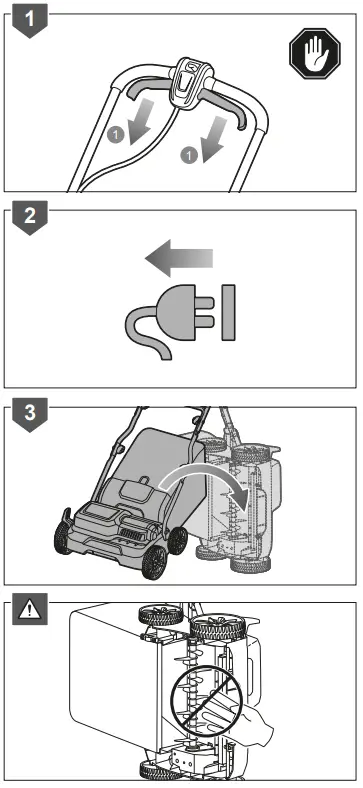 1

1

1

2

3