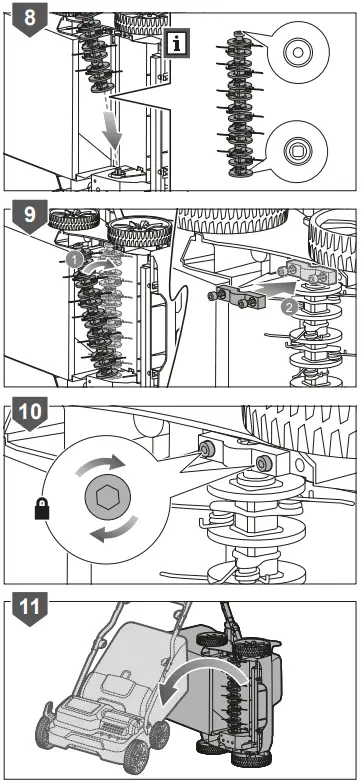 8

i

9

1

2

10

11