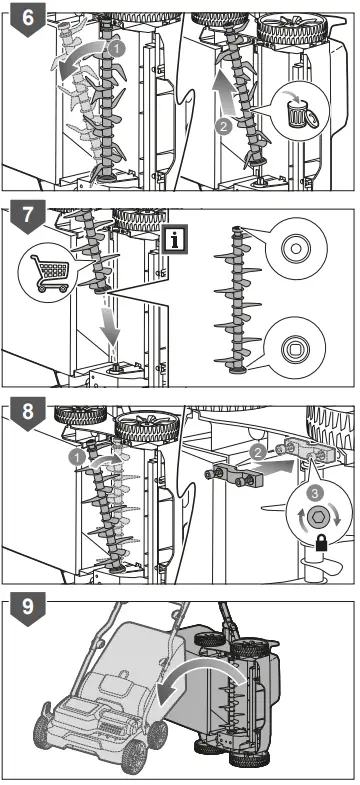 6
1
2
7
i
8
1
2
3
9