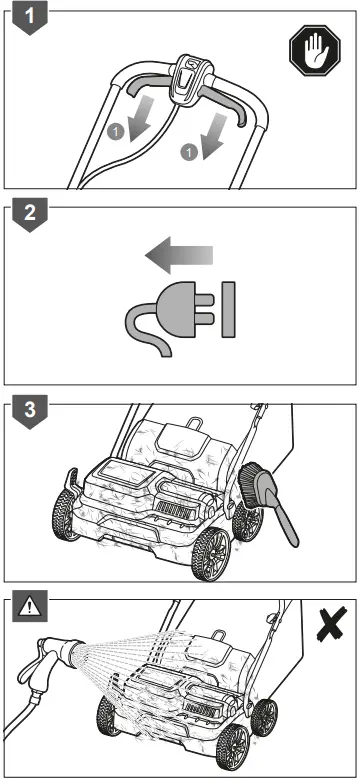 1

1

1

2

3