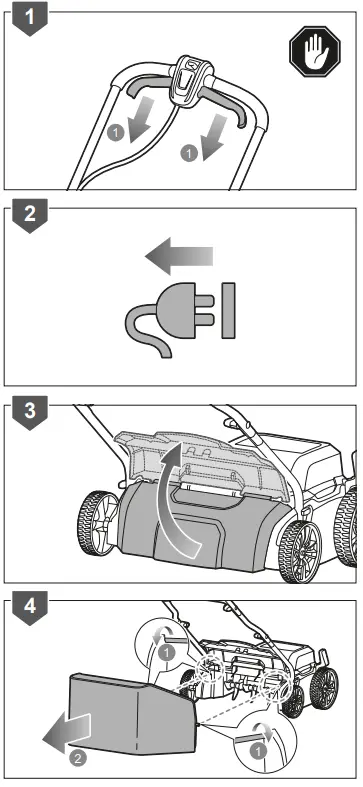 1
1
1
2
3
4
1
1
2