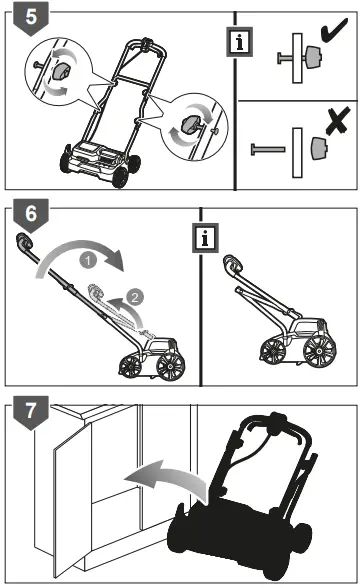 5

i

6

1

2

i

7