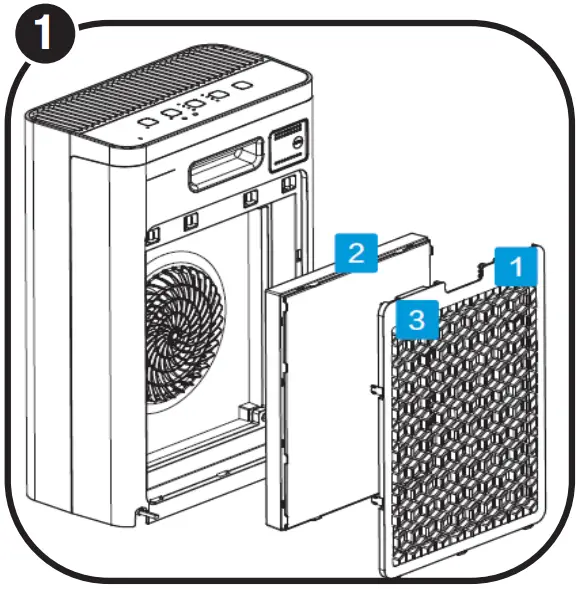 1
2
1
3