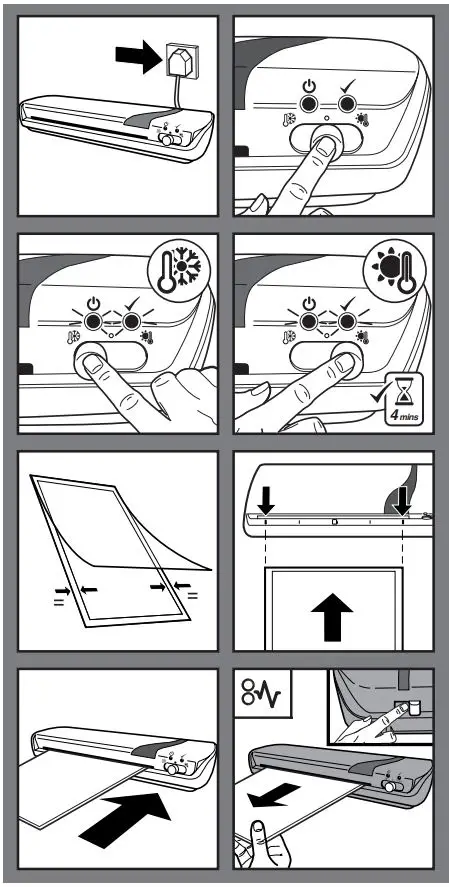 4 mins