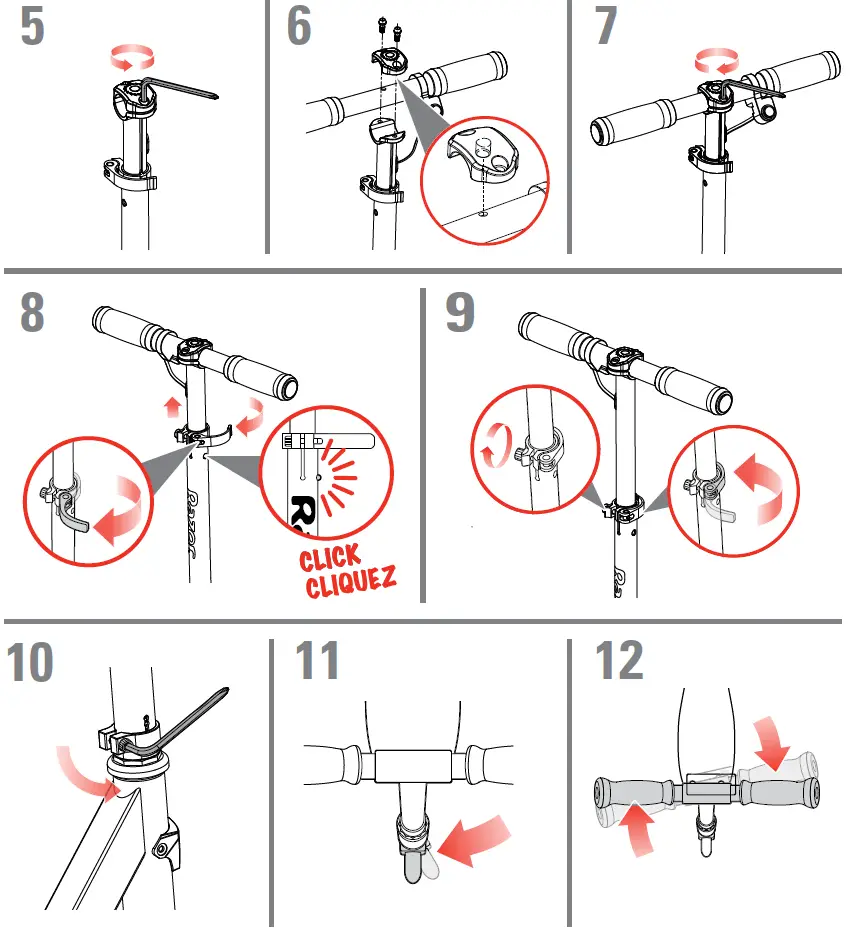 5

6

7

8

CLICK
CLIQUEZ

9

10

11

12