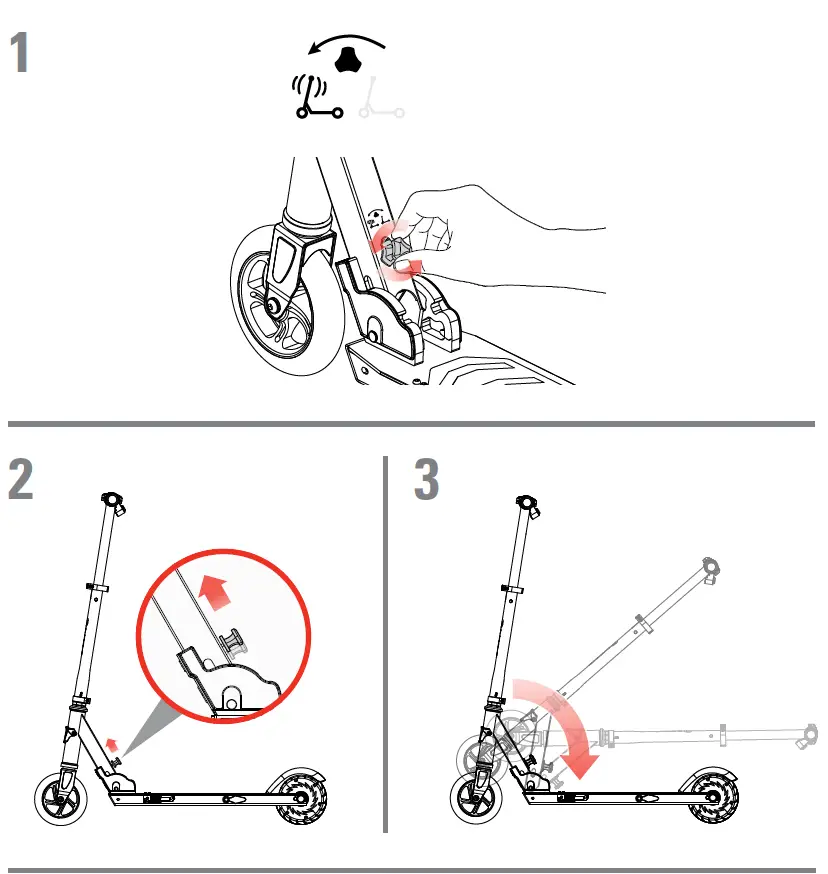 1

2

3