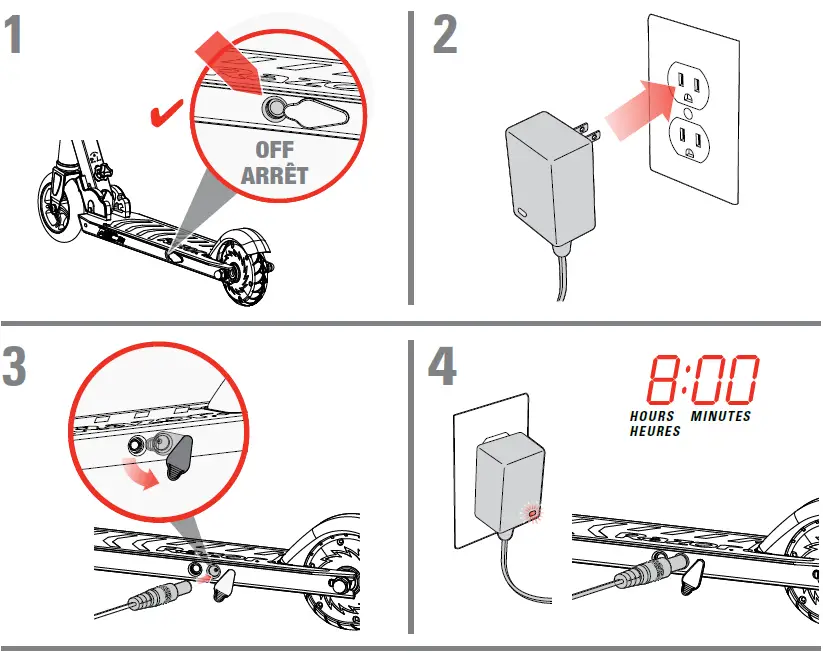 1

OFF
ARRÊT

2

3

4

8:00
HOURS HEURES MINUTES