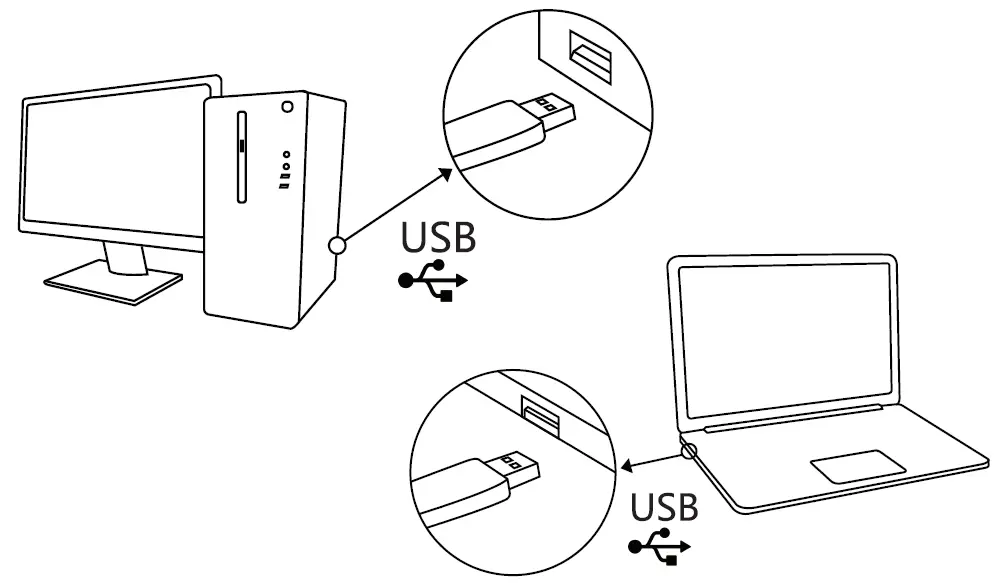 USB

USB