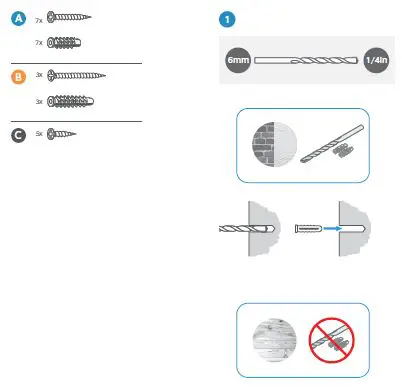 A
7x
7x

B
3x
3x

C
5x

1
6mm
1/4in