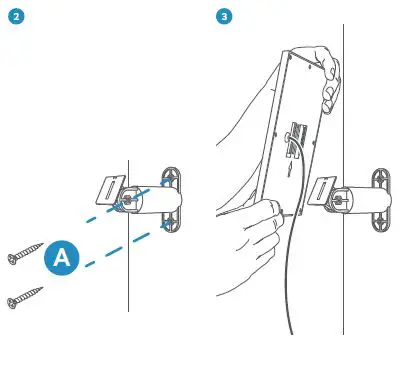 2

A

3