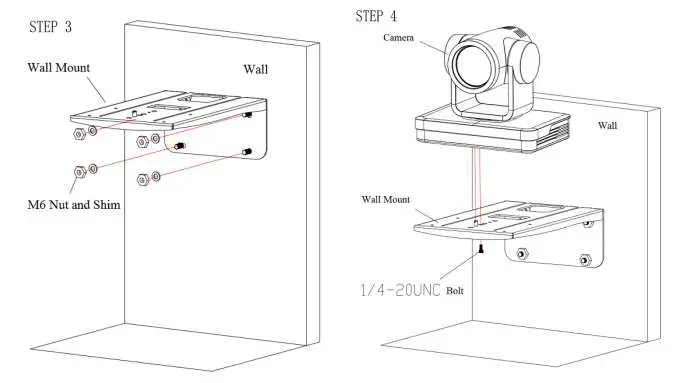 STEP 3

Wall Mount

Wall

M6 Nut and Shim

STEP 4

Camera

Wall

Wall Mount

1/4-20UNC Bolt