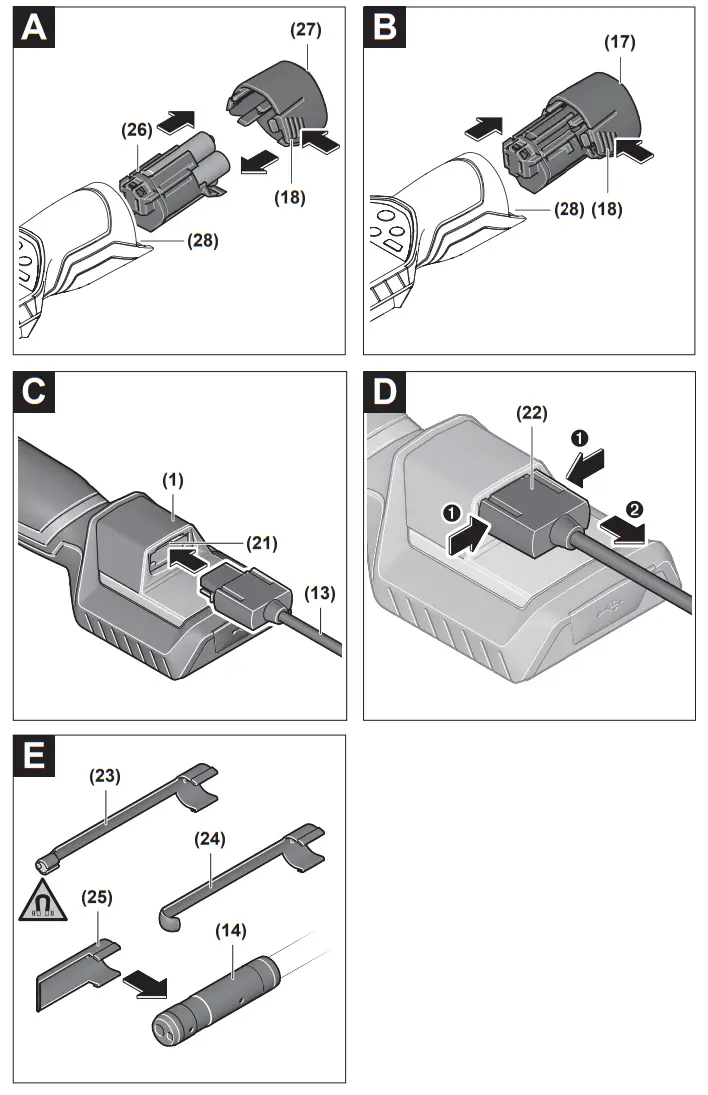 A
(27)
(26)
(18)
(28)

B
(17)
(28)
(18)

C
(1)
(21)
(13)

D
(22)
1
1
2

E
(23)
(24)
(25)
(14)