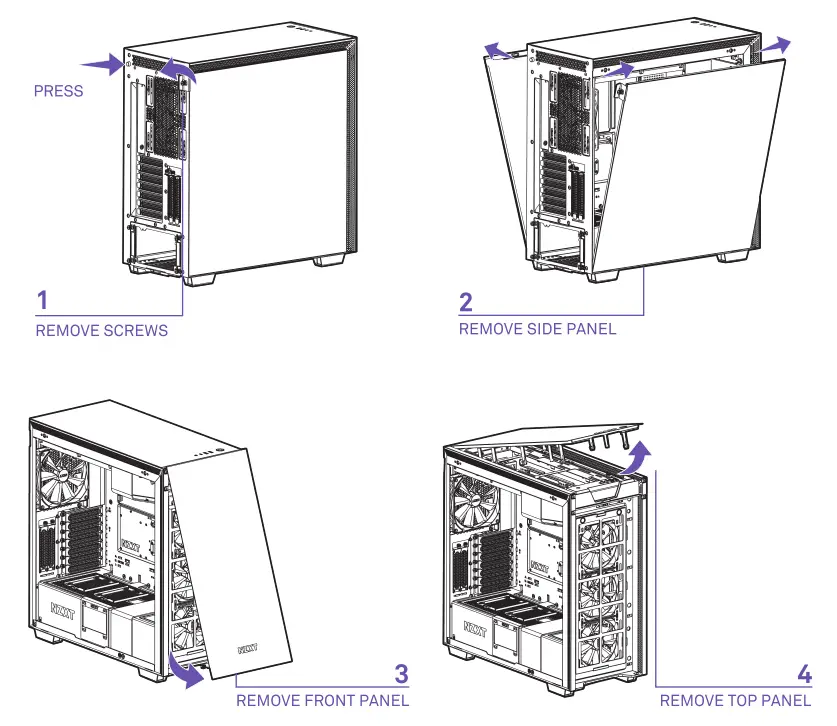 PRESS

1
REMOVE SCREWS

2
REMOVE SIDE PANEL

NZXT

NZXT

NZXT

3
REMOVE FRONT PANEL

NZXT

NZXT

4
REMOVE TOP PANEL