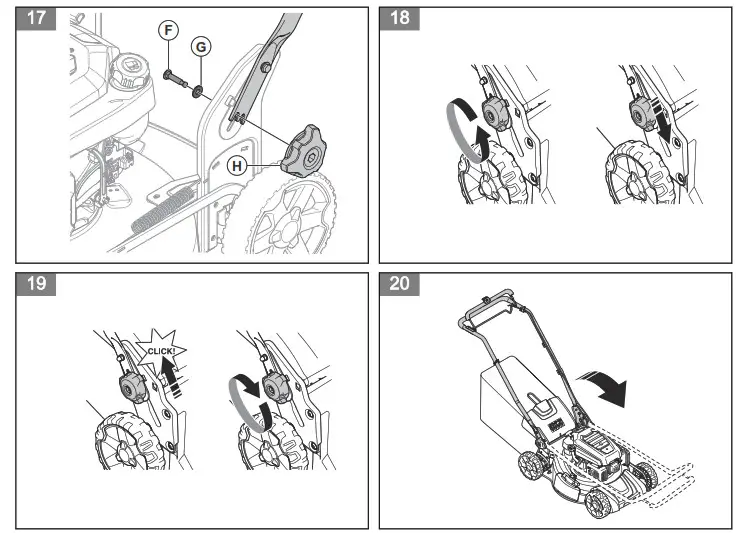 17
F
G
H
18
19
CLICK!
20