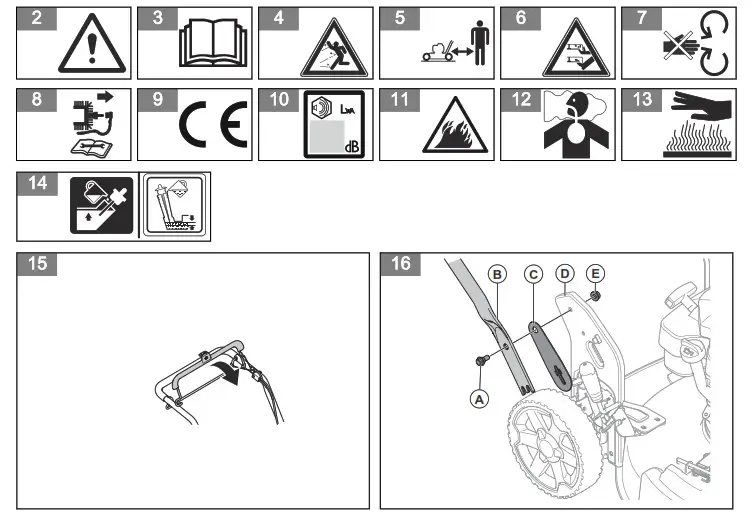 2

3

4

5

6

7

8

9

CE

10

$L_{WA}$

dB

11

12

13

14

15

16

B

C

D

E

A