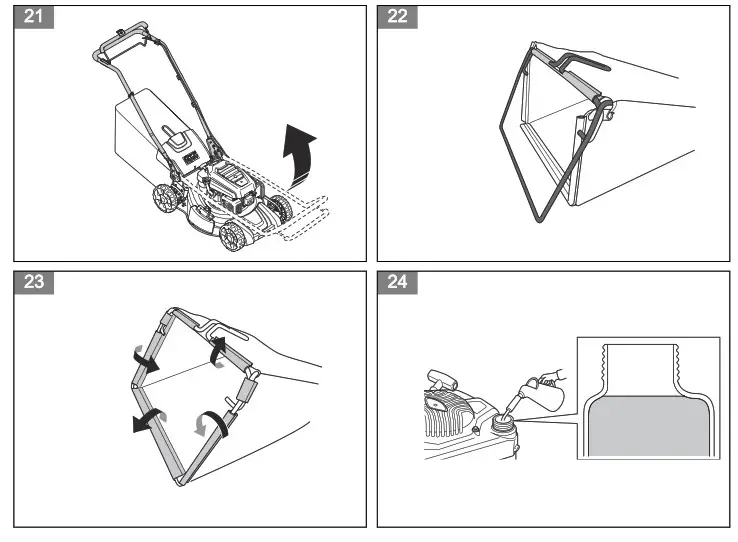 21

22

23

24