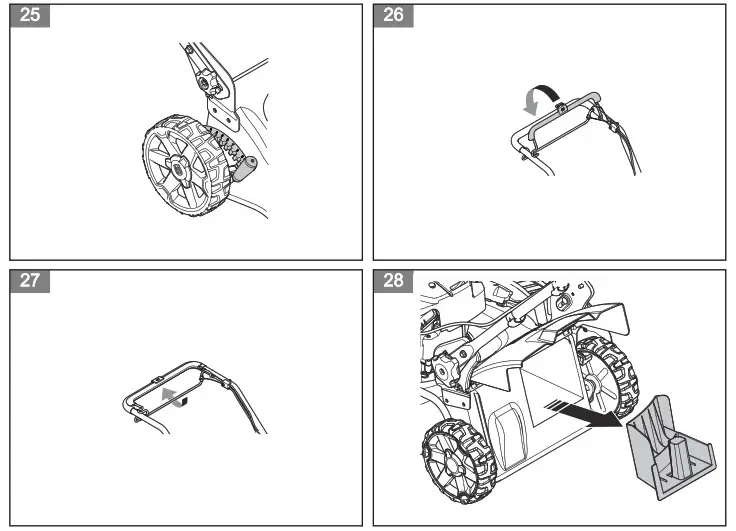 25

26

27

28