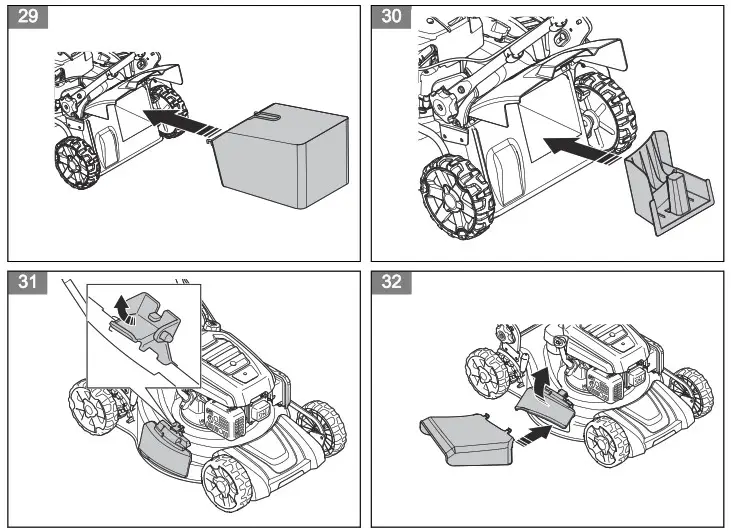 29

30

31

32